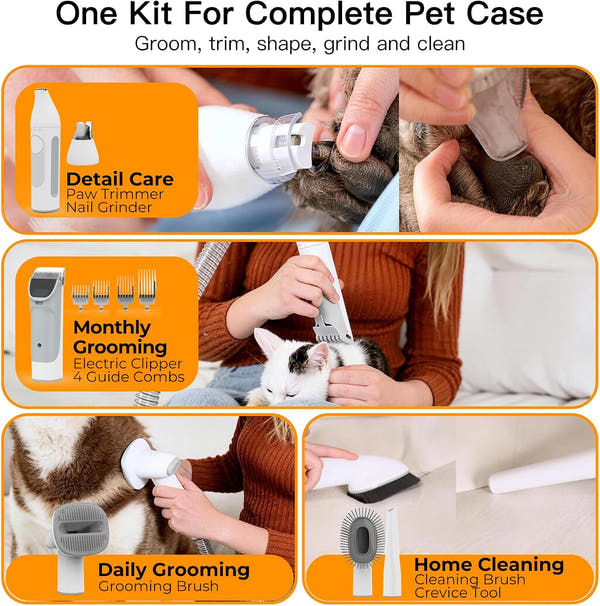 One Kit For Complete Pet Case
Groom, trim, shape, grind and clean

Detail Care
Paw Trimmer
Nail Grinder

Monthly Grooming
Electric Clipper
4 Guide Combs

Daily Grooming
Grooming Brush

Home Cleaning
Cleaning Brush
Crevice Tool